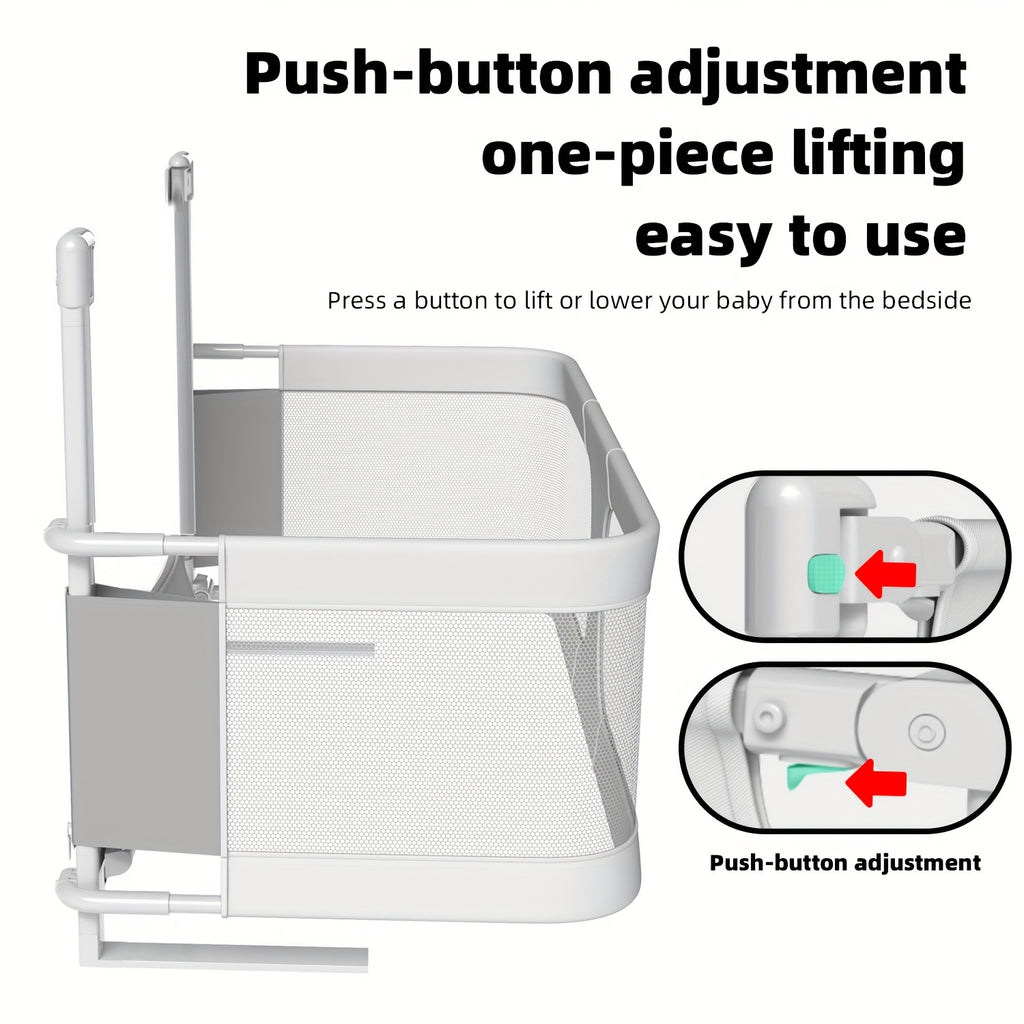 Push-button adjustment
one-piece lifting
easy to use

Press a button to lift or lower your baby from the bedside

Push-button adjustment